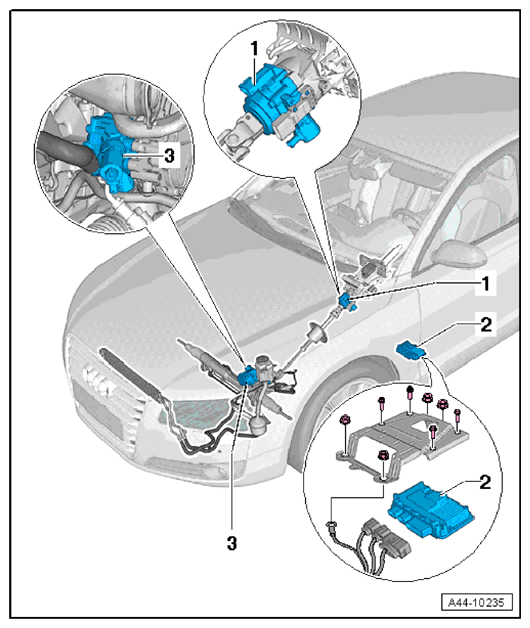 1

3

1

2

2

3

A44-10235