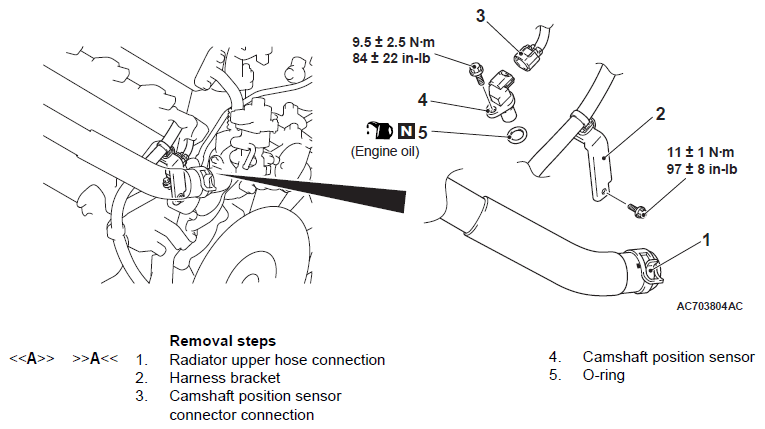 3

9.5 ± 2.5 N·m
84 ± 22 in-lb

4

N 5
(Engine oil)

2

11 ± 1 N·m
97 ± 8 in-lb

1

AC703804AC

Removal steps
<<A>> >>A<< 1. Radiator upper hose connection
2. Harness bracket
3. Camshaft position sensor connector connection

4. Camshaft position sensor
5. O-ring