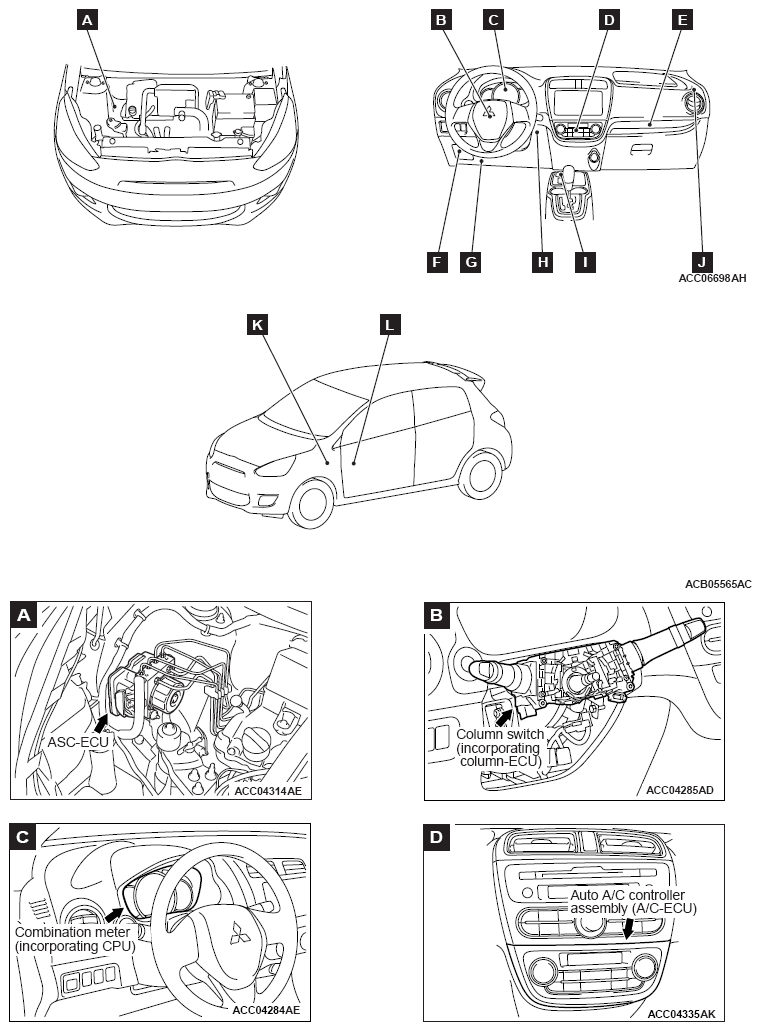 A

B C D E

F G H I J

ACC06698AH

K L

ACB05565AC

A

ASC-ECU

ACC04314AE

B

Column switch (incorporating column-ECU)

ACC04285AD

C

Combination meter (incorporating CPU)

ACC04284AE

D

Auto A/C controller assembly (A/C-ECU)

ACC04335AK