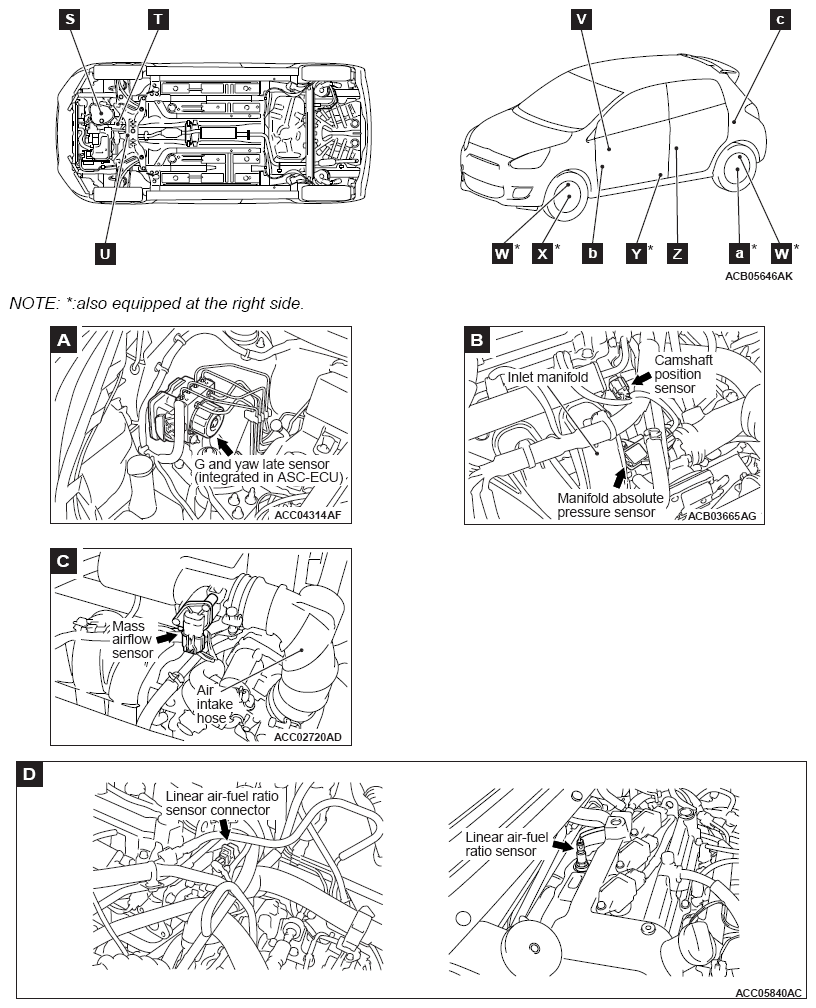 S T

U

V c

W* X* b Y* Z a* W*

ACB05646AK

NOTE: *:also equipped at the right side.

A

G and yaw late sensor (integrated in ASC-ECU)

ACC04314AF

B

Inlet manifold

Camshaft position sensor

Manifold absolute pressure sensor

ACB03665AG

C

Mass airflow sensor

Air intake hose

ACC02720AD

D

Linear air-fuel ratio sensor connector

Linear air-fuel ratio sensor

ACC05840AC