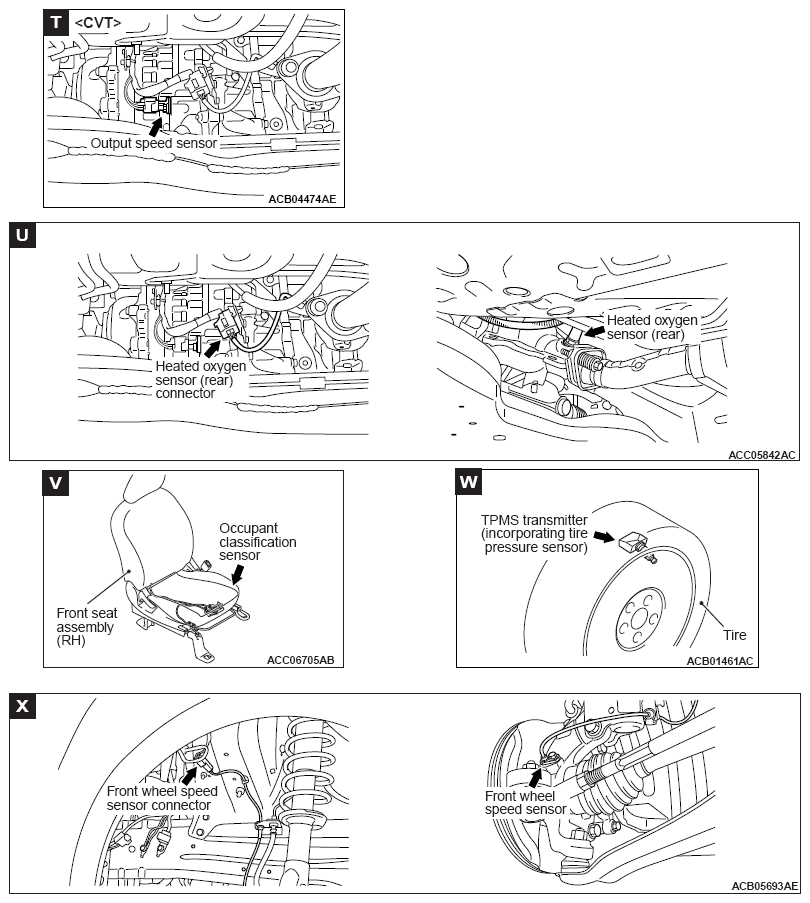 T <CVT>

Output speed sensor

ACB04474AE

U

Heated oxygen sensor (rear) connector

Heated oxygen sensor (rear)

ACC05842AC

V

Occupant classification sensor

Front seat assembly (RH)

ACC06705AB

W

TPMS transmitter (incorporating tire pressure sensor)

Tire

ACB01461AC

X

Front wheel speed sensor connector

Front wheel speed sensor

ACB05693AE