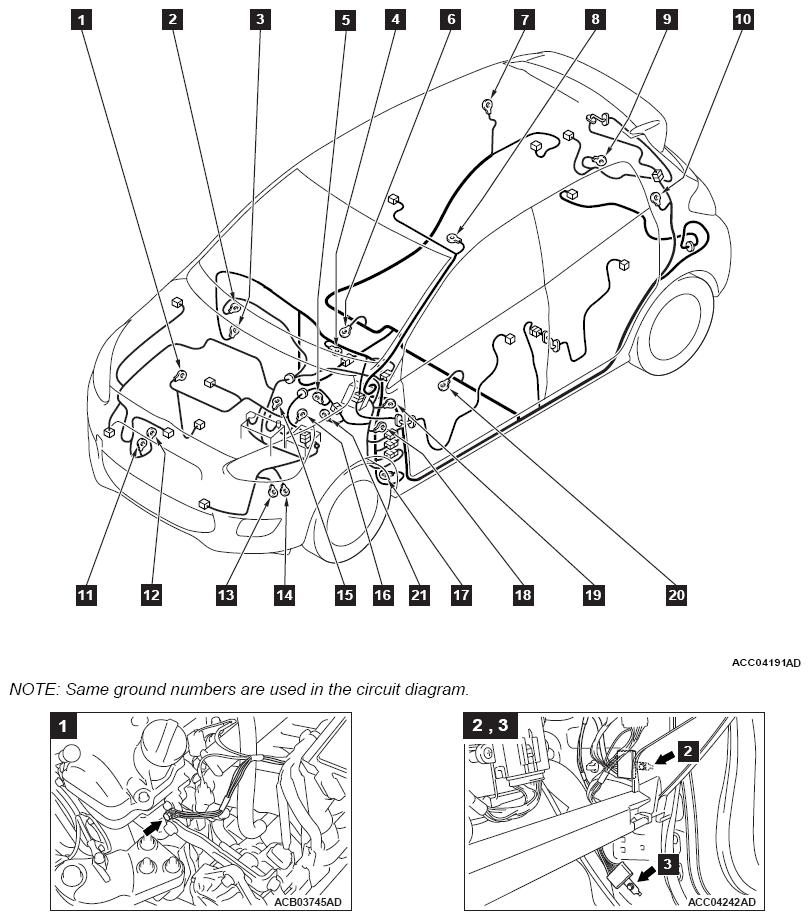 1 2 3 5 4 6 7 8 9 10

11 12 13 14 15 16 21 17 18 19 20

ACC04191AD

NOTE: Same ground numbers are used in the circuit diagram.

1

ACB03745AD

2 , 3

2

3

ACC04242AD