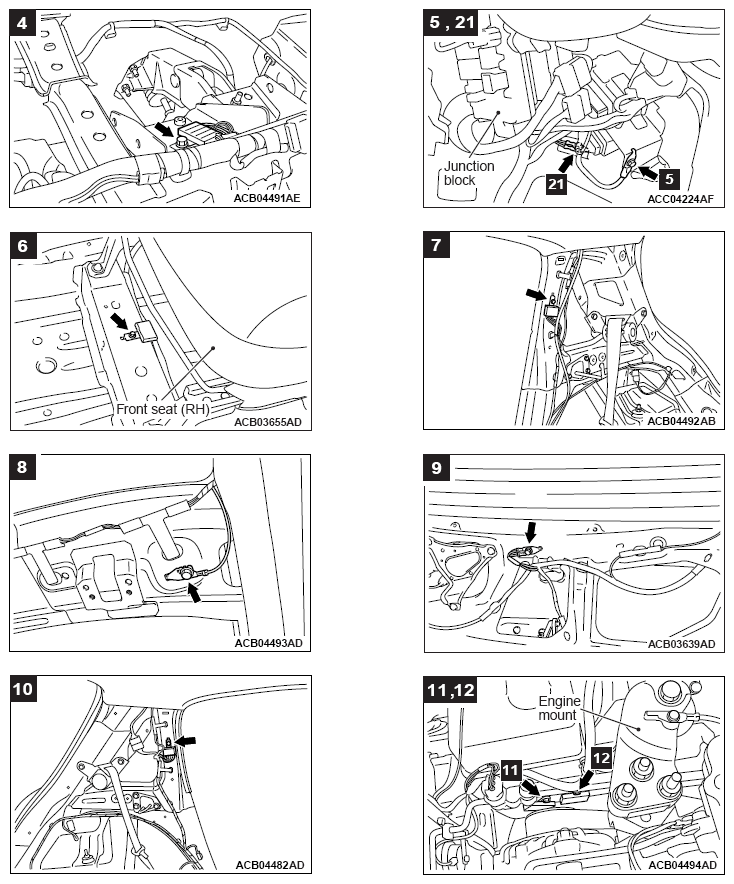 4

ACB04491AE

5 , 21

Junction block

21

5

ACC04224AF

6

Front seat (RH)

ACB03655AD

7

ACB04492AB

8

ACB04493AD

9

ACB03639AD

10

ACB04482AD

11,12

Engine mount

11

12

ACB04494AD