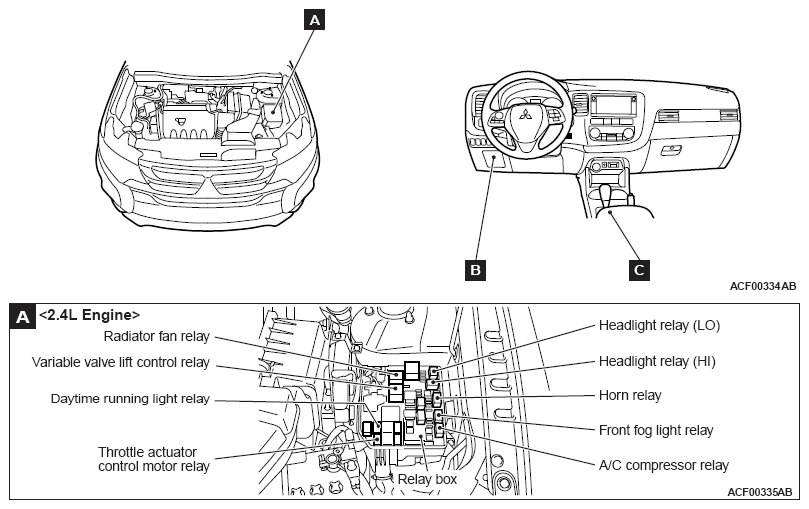 A

B

C

ACF00334AB

A <2.4L Engine>

Radiator fan relay

Variable valve lift control relay

Daytime running light relay

Throttle actuator control motor relay

Relay box

Headlight relay (LO)

Headlight relay (HI)

Horn relay

Front fog light relay

A/C compressor relay

ACF00335AB