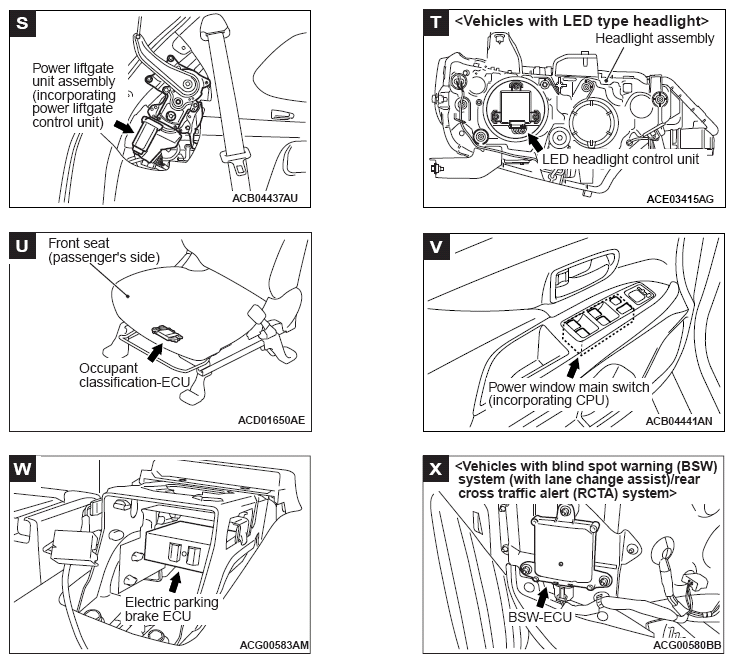 S

Power liftgate unit assembly (incorporating power liftgate control unit)

ACB04437AU

T <Vehicles with LED type headlight>

Headlight assembly

LED headlight control unit

ACE03415AG

U

Front seat (passenger's side)

Occupant classification-ECU

ACD01650AE

V

Power window main switch (incorporating CPU)

ACB04441AN

W

Electric parking brake ECU

ACG00583AM

X <Vehicles with blind spot warning (BSW) system (with lane change assist)/rear cross traffic alert (RCTA) system>

BSW-ECU

ACG00580BB