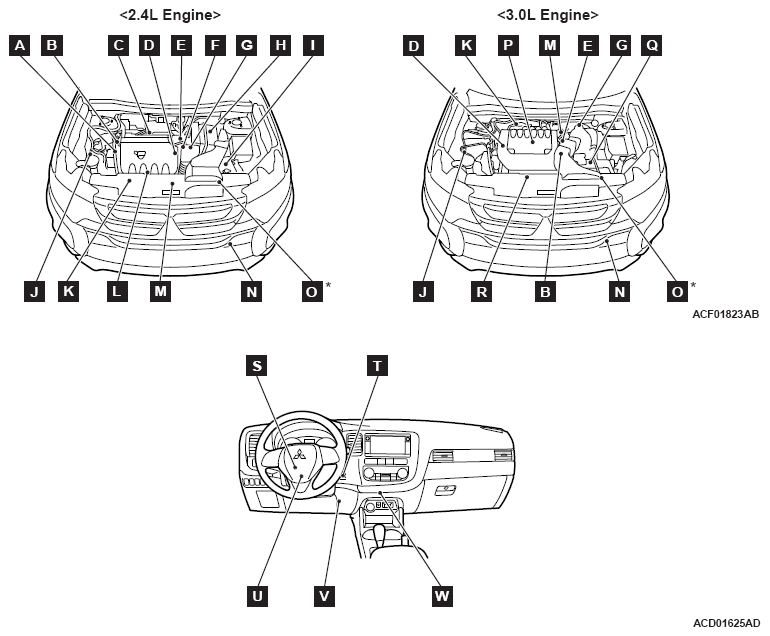 <2.4L Engine>

A B C D E F G H I

J K L M N O*

<3.0L Engine>

D K P M E G Q

J R B N O*

ACF01823AB

S T

U V W

ACD01625AD