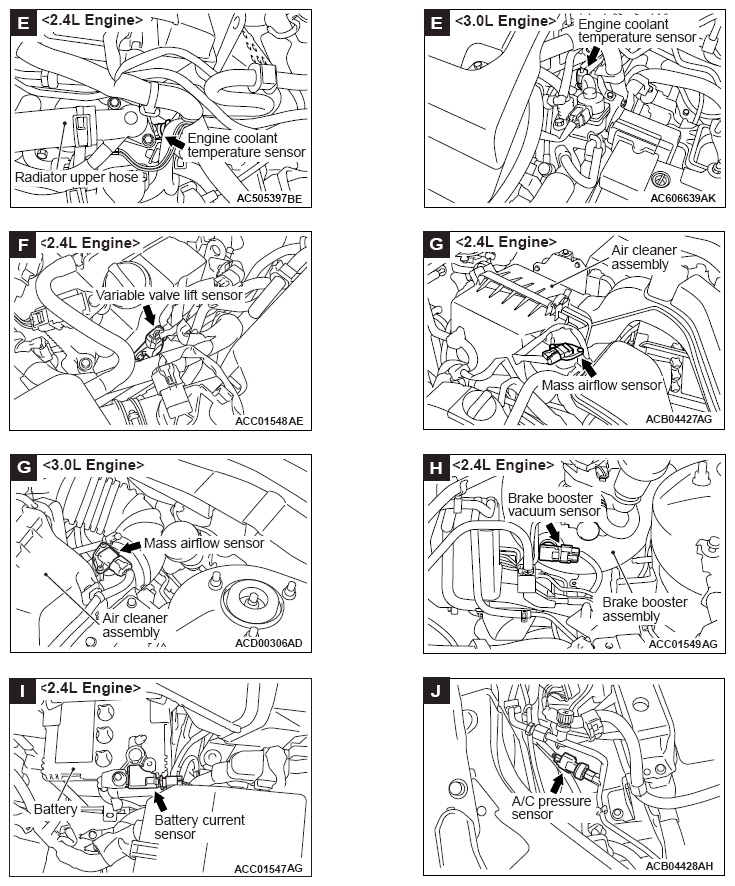 E <2.4L Engine>
Engine coolant temperature sensor
Radiator upper hose
AC505397BE

E <3.0L Engine>
Engine coolant temperature sensor
AC606639AK

F <2.4L Engine>
Variable valve lift sensor
ACC01548AE

G <2.4L Engine>
Air cleaner assembly
Mass airflow sensor
ACB04427AG

G <3.0L Engine>
Mass airflow sensor
Air cleaner assembly
ACD00306AD

H <2.4L Engine>
Brake booster vacuum sensor
Brake booster assembly
ACC01549AG

I <2.4L Engine>
Battery
Battery current sensor
ACC01547AG

J
A/C pressure sensor
ACB04428AH