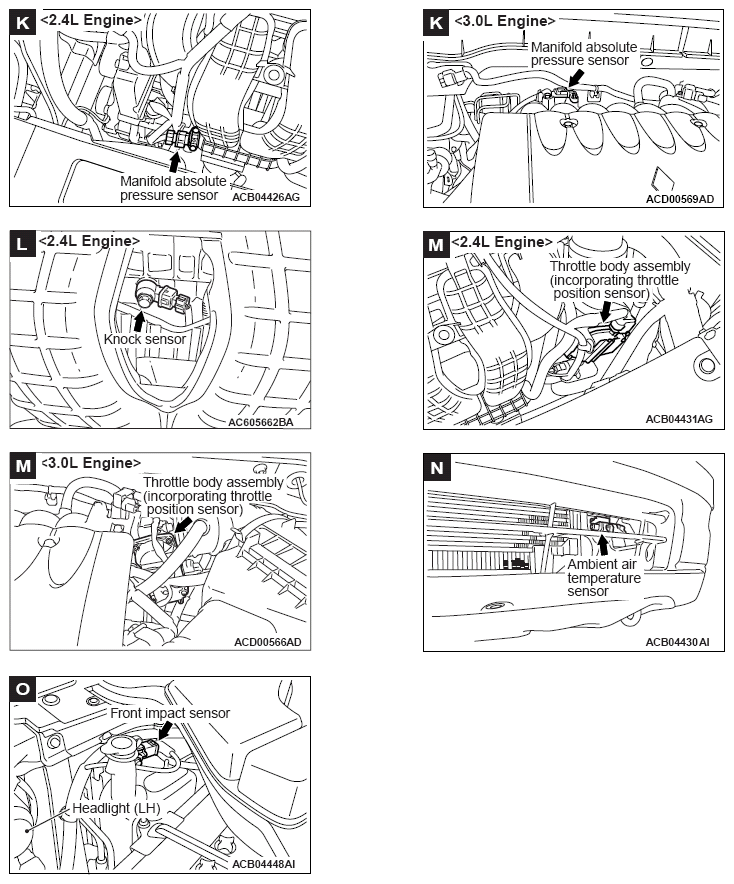 K <2.4L Engine>

Manifold absolute pressure sensor

ACB04426AG

K <3.0L Engine>

Manifold absolute pressure sensor

ACD00569AD

L <2.4L Engine>

Knock sensor

AC605662BA

M <2.4L Engine>

Throttle body assembly (incorporating throttle position sensor)

ACB04431AG

M <3.0L Engine>

Throttle body assembly (incorporating throttle position sensor)

ACD00566AD

N

Ambient air temperature sensor

ACB04430AI

O

Front impact sensor

Headlight (LH)

ACB04448AI