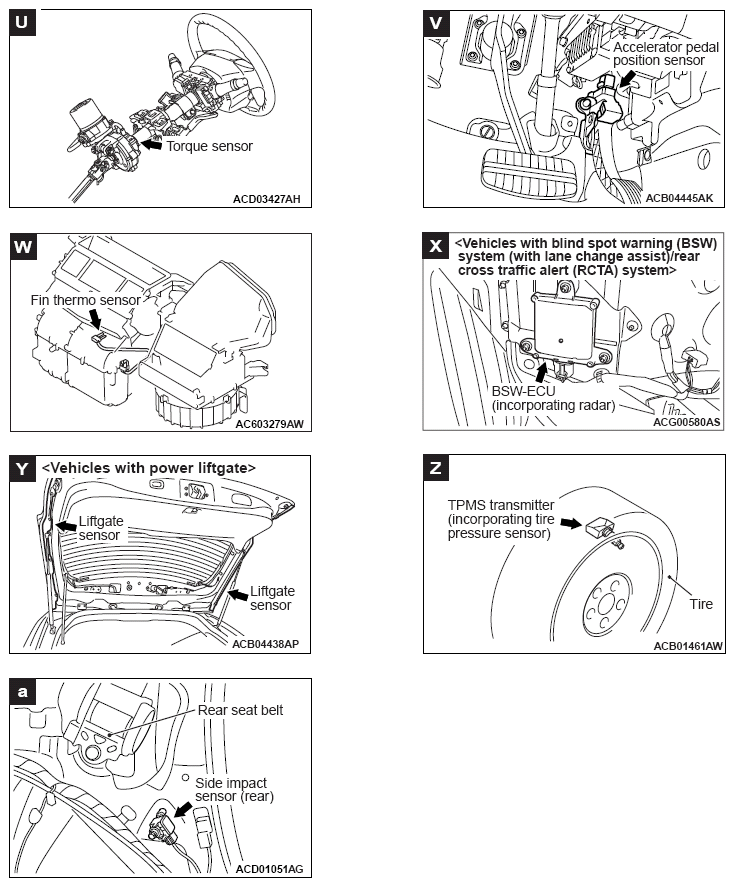 U

Torque sensor

ACD03427AH

V

Accelerator pedal position sensor

ACB04445AK

W

Fin thermo sensor

AC603279AW

X

<Vehicles with blind spot warning (BSW) system (with lane change assist)/rear cross traffic alert (RCTA) system>

BSW-ECU (incorporating radar)

ACG00580AS

Y

<Vehicles with power liftgate>

Liftgate sensor

Liftgate sensor

ACB04438AP

Z

TPMS transmitter (incorporating tire pressure sensor)

Tire

ACB01461AW

a

Rear seat belt

Side impact sensor (rear)

ACD01051AG