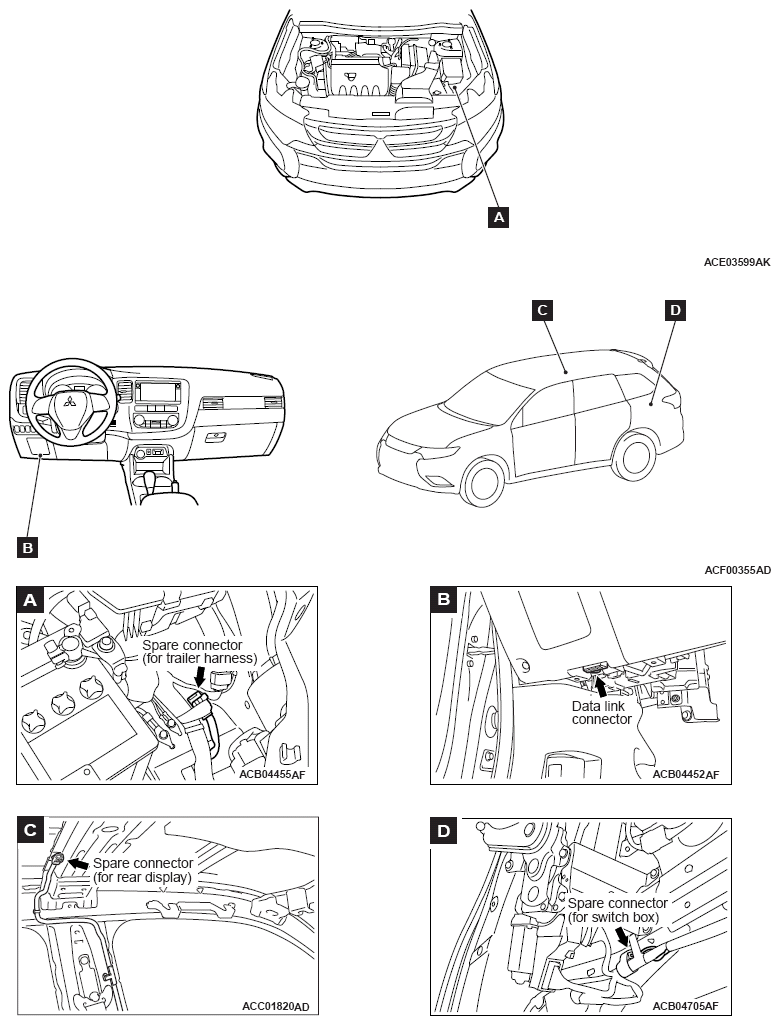 A

ACE03599AK

C

D

B

ACF00355AD

A

Spare connector (for trailer harness)

ACB04455AF

B

Data link connector

ACB04452AF

C

Spare connector (for rear display)

ACC01820AD

D

Spare connector (for switch box)

ACB04705AF