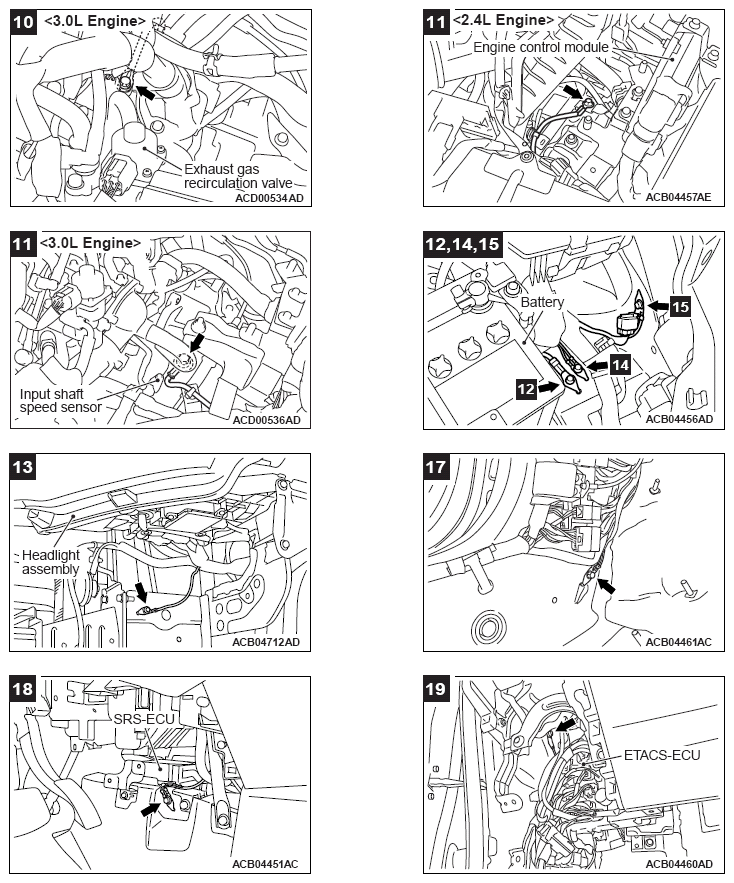 10 <3.0L Engine>

Exhaust gas recirculation valve

ACD00534AD

11 <2.4L Engine>

Engine control module

ACB04457AE

11 <3.0L Engine>

Input shaft speed sensor

ACD00536AD

12,14,15

Battery

15

14

12

ACB04456AD

13

Headlight assembly

ACB04712AD

17

ACB04461AC

18

SRS-ECU

ACB04451AC

19

ETACS-ECU

ACB04460AD