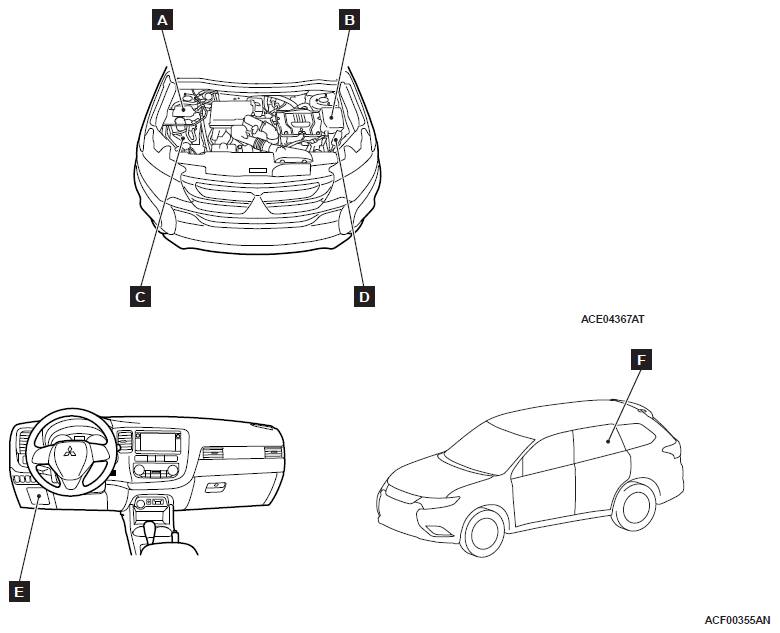 A
B
C
D
ACE04367AT
F
E
ACF00355AN