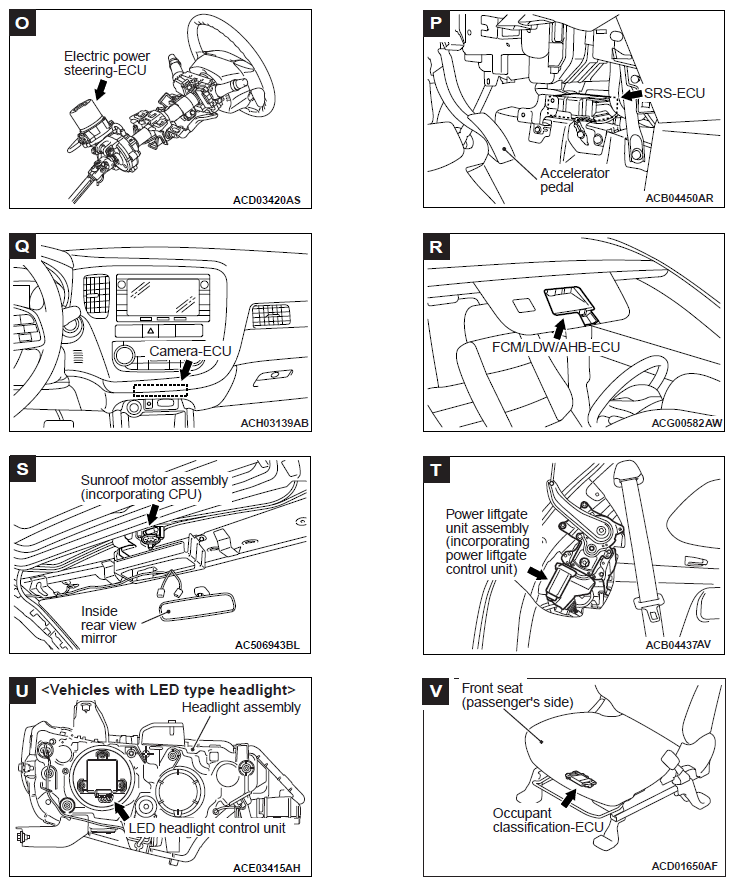 O

Electric power steering-ECU

ACD03420AS

P

SRS-ECU

Accelerator pedal

ACB04450AR

Q

Camera-ECU

ACH03139AB

R

FCM/LDW/AHB-ECU

ACG00582AW

S

Sunroof motor assembly (incorporating CPU)

Inside rear view mirror

AC506943BL

T

Power liftgate unit assembly (incorporating power liftgate control unit)

ACB04437AV

U

<Vehicles with LED type headlight>

Headlight assembly

LED headlight control unit

ACE03415AH

V

Front seat (passenger's side)

Occupant classification-ECU

ACD01650AF