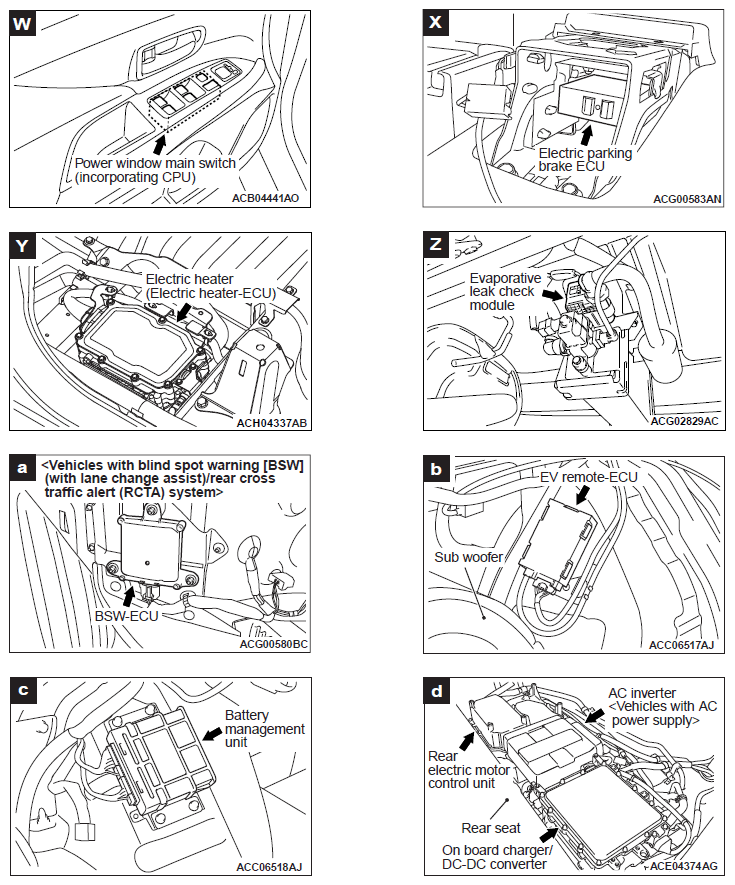 W
Power window main switch (incorporating CPU)
ACB04441AO

X
Electric parking brake ECU
ACG00583AN

Y
Electric heater (Electric heater-ECU)
ACH04337AB

Z
Evaporative leak check module
ACG02829AC

a
<Vehicles with blind spot warning [BSW] (with lane change assist)/rear cross traffic alert (RCTA) system>
BSW-ECU
ACG00580BC

b
EV remote-ECU
Sub woofer
ACC06517AJ

c
Battery management unit
ACC06518AJ

d
AC inverter <Vehicles with AC power supply>
Rear electric motor control unit
Rear seat
On board charger/ DC-DC converter
ACE04374AG