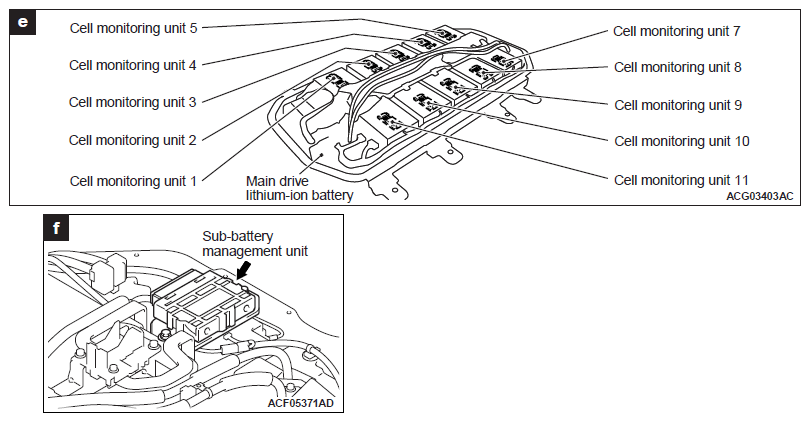 e

Cell monitoring unit 5

Cell monitoring unit 4

Cell monitoring unit 3

Cell monitoring unit 2

Cell monitoring unit 1

Main drive lithium-ion battery

Cell monitoring unit 7

Cell monitoring unit 8

Cell monitoring unit 9

Cell monitoring unit 10

Cell monitoring unit 11

ACG03403AC

f

Sub-battery management unit

ACF05371AD