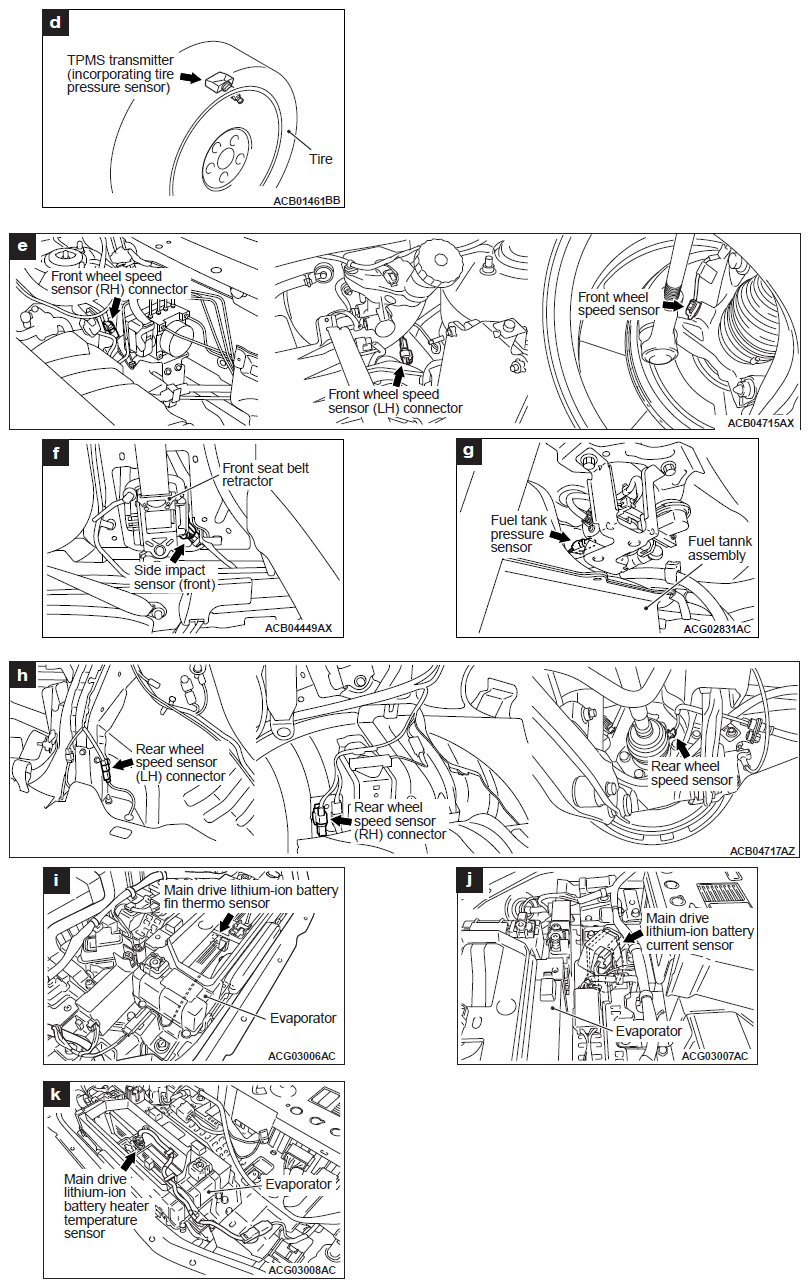 d

TPMS transmitter (incorporating tire pressure sensor)

Tire

ACB01461BB

e

Front wheel speed sensor (RH) connector

Front wheel speed sensor (LH) connector

Front wheel speed sensor

ACB04715AX

f

Front seat belt retractor

Side impact sensor (front)

ACB04449AX

g

Fuel tank pressure sensor

Fuel tannk assembly

ACG02831AC

h

Rear wheel speed sensor (LH) connector

Rear wheel speed sensor (RH) connector

Rear wheel speed sensor

ACB04717AZ

i

Main drive lithium-ion battery fin thermo sensor

Evaporator

ACG03006AC

j

Main drive lithium-ion battery current sensor

Evaporator

ACG03007AC

k

Main drive lithium-ion battery heater temperature sensor

Evaporator

ACG03008AC