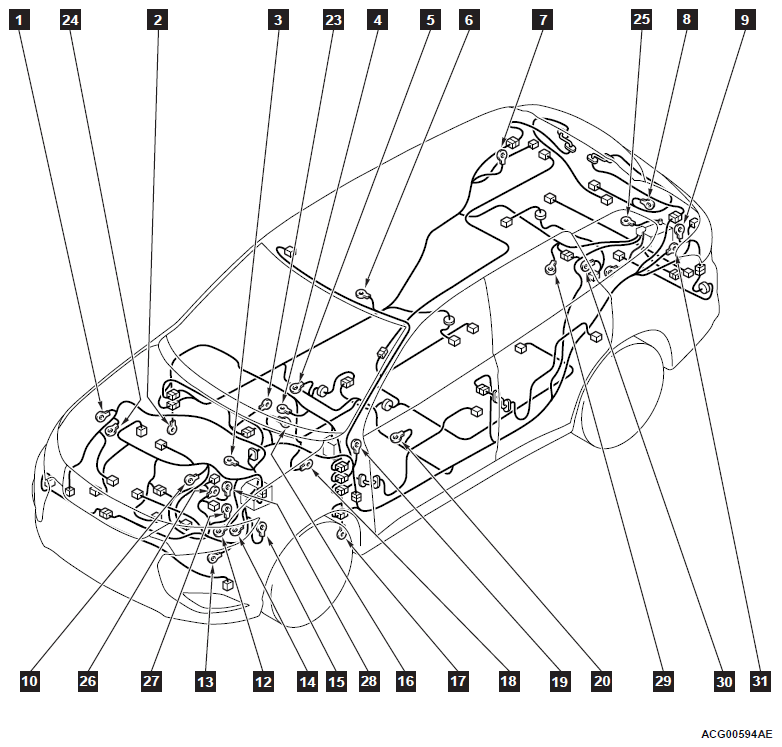 1 24 2 3 23 4 5 6 7 25 8 9

10 26 27 13 12 14 15 28 16 17 18 19 20 29 30 31

ACG00594AE