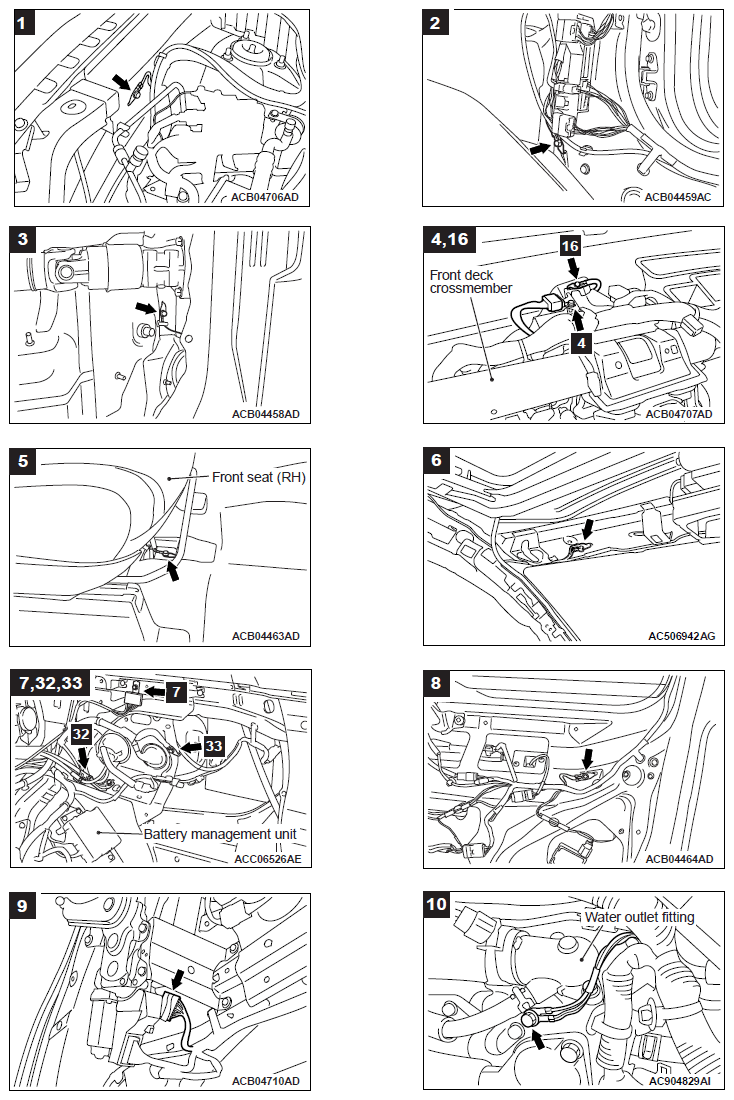 1
ACB04706AD

2
ACB04459AC

3
ACB04458AD

4,16
16
Front deck crossmember
4
ACB04707AD

5
Front seat (RH)
ACB04463AD

6
AC506942AG

7,32,33
7
32
33
Battery management unit
ACC06526AE

8
ACB04464AD

9
ACB04710AD

10
Water outlet fitting
AC904829AI