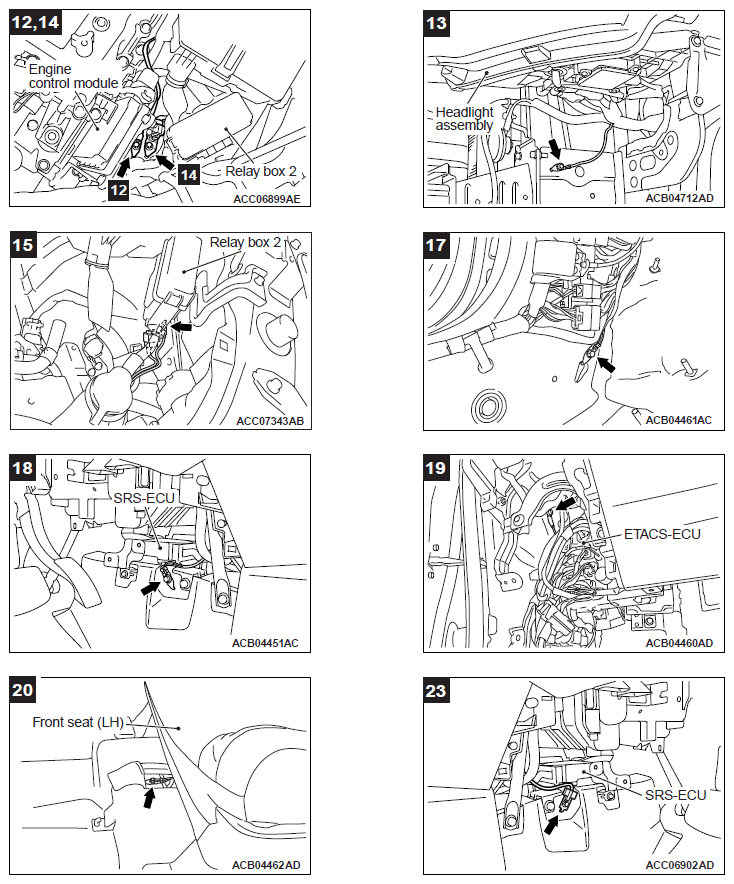 12,14

Engine control module

12

14

Relay box 2

ACC06899AE

13

Headlight assembly

ACB04712AD

15

Relay box 2

ACC07343AB

17

ACB04461AC

18

SRS-ECU

ACB04451AC

19

ETACS-ECU

ACB04460AD

20

Front seat (LH)

ACB04462AD

23

SRS-ECU

ACC06902AD