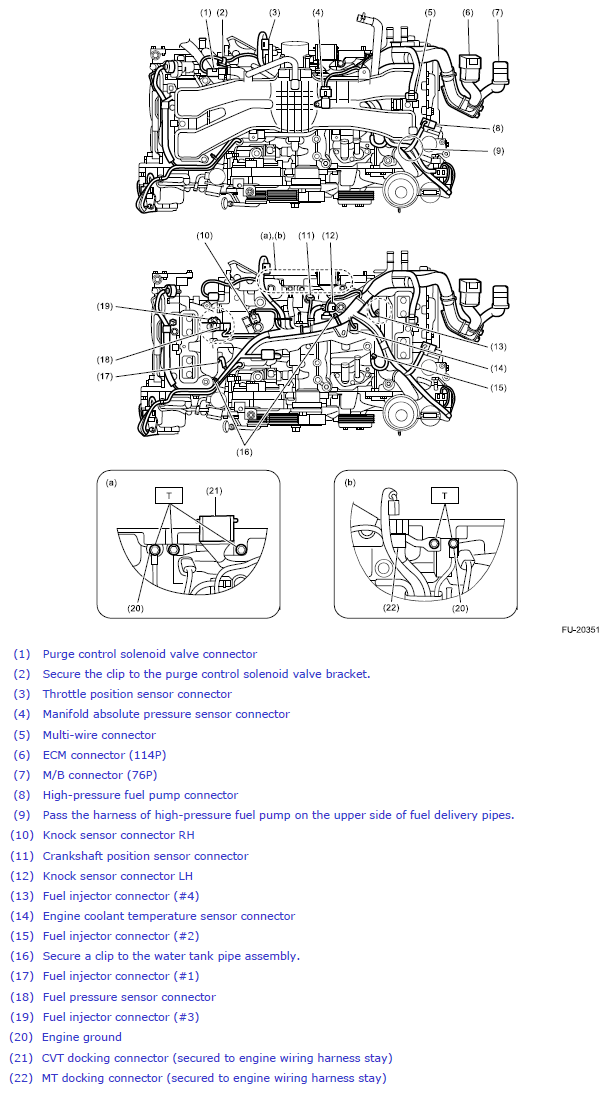 (1) (2) (3) (4) (5) (6) (7)

(8)

(9)

(10) (a),(b) (11) (12)

(19)

(18)

(17)

(13)

(14)

(15)

(16)

(a) T (21)

(20)

(b) T

(22) (20)

FU-20351

(1) Purge control solenoid valve connector

(2) Secure the clip to the purge control solenoid valve bracket.

(3) Throttle position sensor connector

(4) Manifold absolute pressure sensor connector

(5) Multi-wire connector

(6) ECM connector (114P)

(7) M/B connector (76P)

(8) High-pressure fuel pump connector

(9) Pass the harness of high-pressure fuel pump on the upper side of fuel delivery pipes.

(10) Knock sensor connector RH

(11) Crankshaft position sensor connector

(12) Knock sensor connector LH

(13) Fuel injector connector (#4)

(14) Engine coolant temperature sensor connector

(15) Fuel injector connector (#2)

(16) Secure a clip to the water tank pipe assembly.

(17) Fuel injector connector (#1)

(18) Fuel pressure sensor connector

(19) Fuel injector connector (#3)

(20) Engine ground

(21) CVT docking connector (secured to engine wiring harness stay)

(22) MT docking connector (secured to engine wiring harness stay)