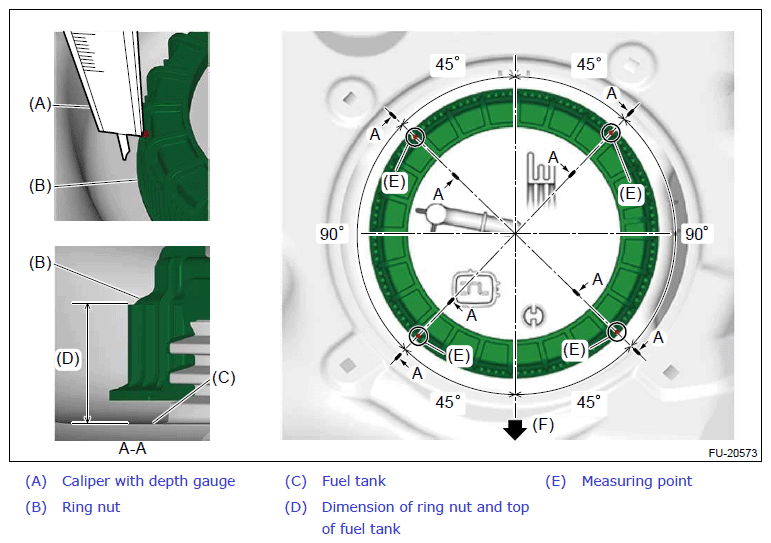 (A)

(B)

(B)

(D)

(C)

A-A

45° 45°

A

A

A

A

(E)

(E)

90° 90°

A

A

(E)

(E)

A

A

45° 45°

(F)

FU-20573

(A) Caliper with depth gauge

(B) Ring nut

(C) Fuel tank

(D) Dimension of ring nut and top of fuel tank

(E) Measuring point