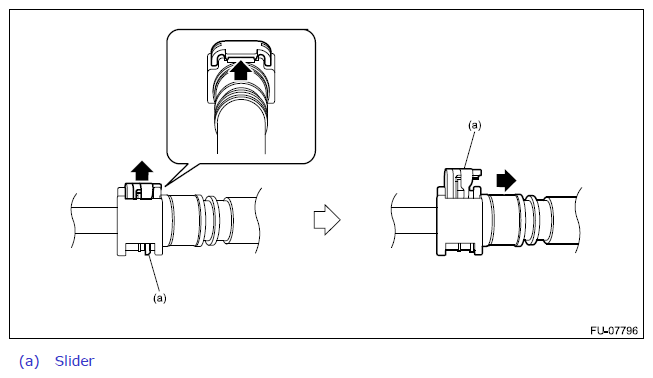 (a)

(a)

FU-07796

(a) Slider