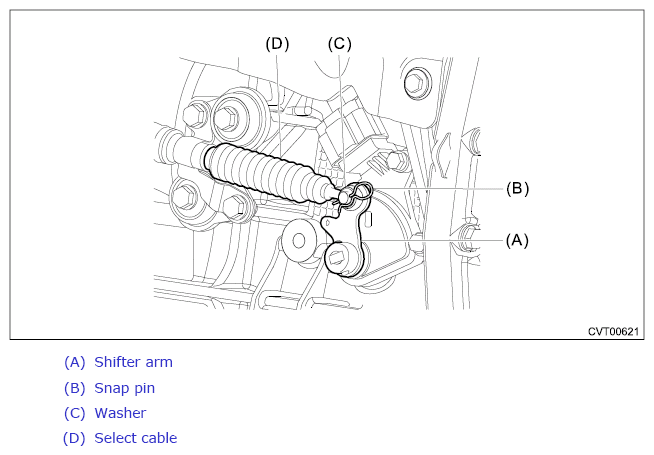 (D)
(C)
(B)
(A)
CVT00621

(A) Shifter arm

(B) Snap pin

(C) Washer

(D) Select cable