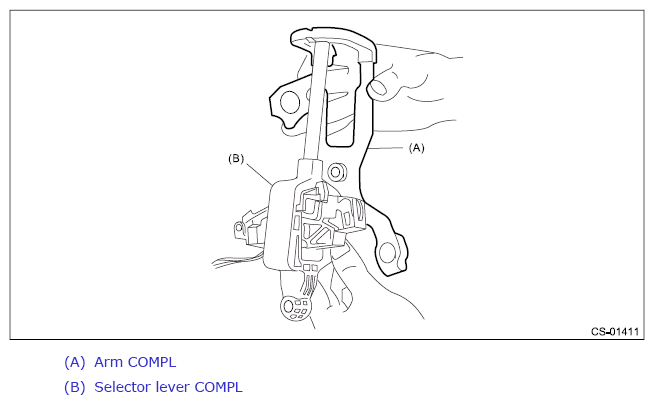 (B)

(A)

CS-01411

(A) Arm COMPL

(B) Selector lever COMPL