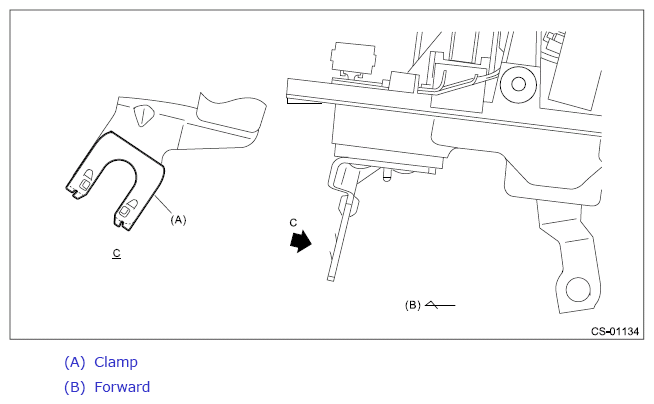 (A)

C

C

(B)

CS-01134

(A) Clamp

(B) Forward