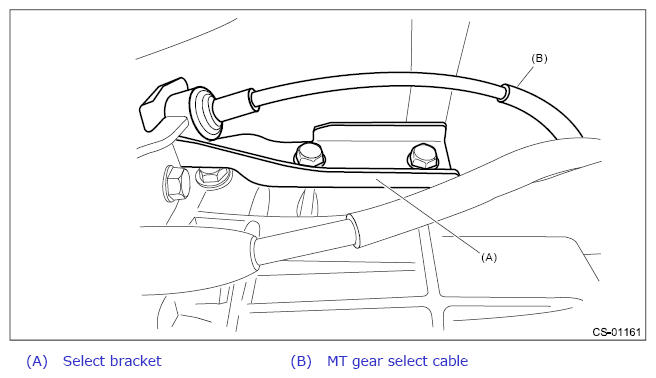 (B)

(A)

CS-01161

(A) Select bracket

(B) MT gear select cable