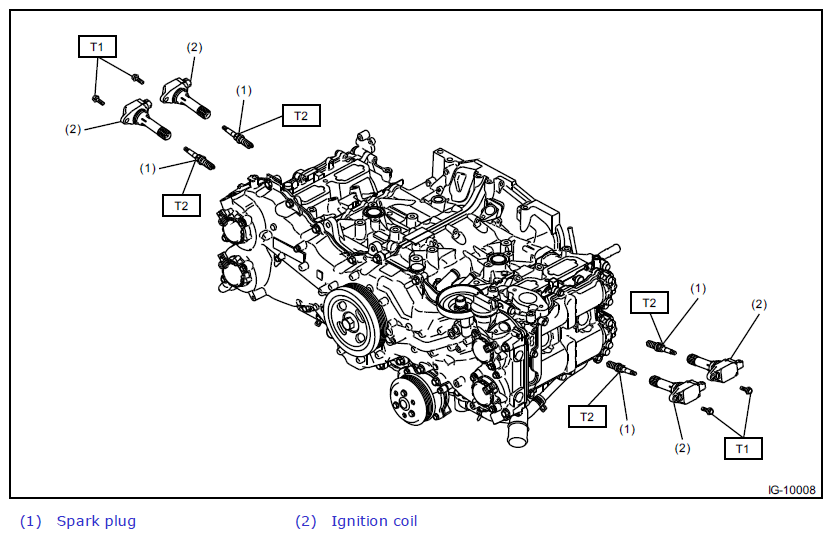 T1
(2)
(1)
T2
(2)
(1)
T2
T2
(1)
(2)
T2
(1)
(2)
T1
IG-10008

(1) Spark plug (2) Ignition coil