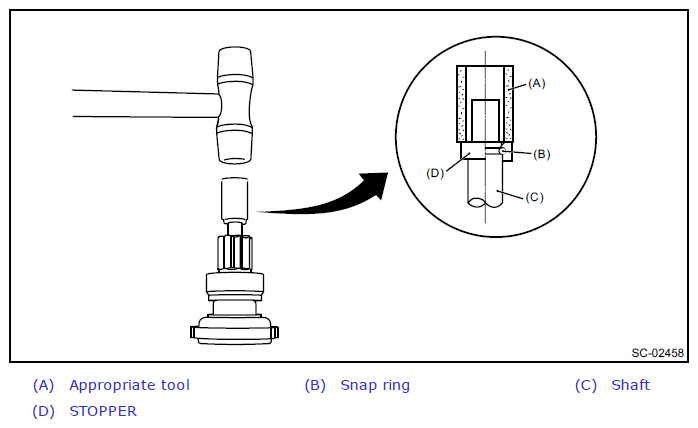 (A)
(B)
(D)
(C)
SC-02458

(A) Appropriate tool
(B) Snap ring
(C) Shaft
(D) STOPPER