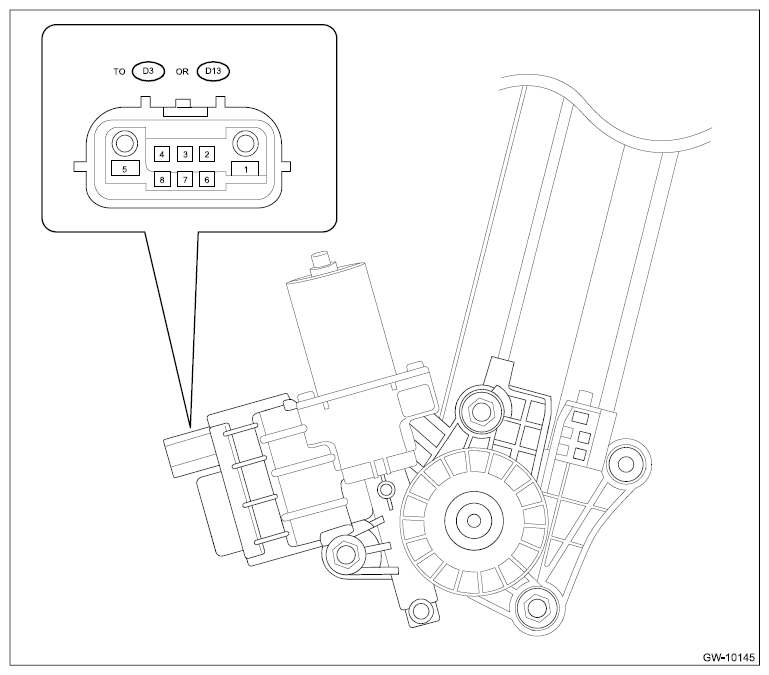 TO D3 OR D13

4 3 2
5 1
8 7 6

GW-10145