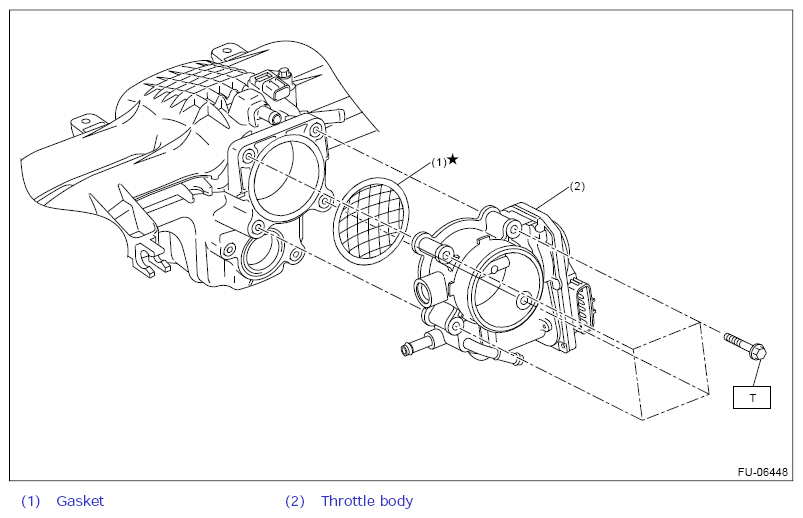 (1)★

(2)

T

FU-06448

(1) Gasket (2) Throttle body