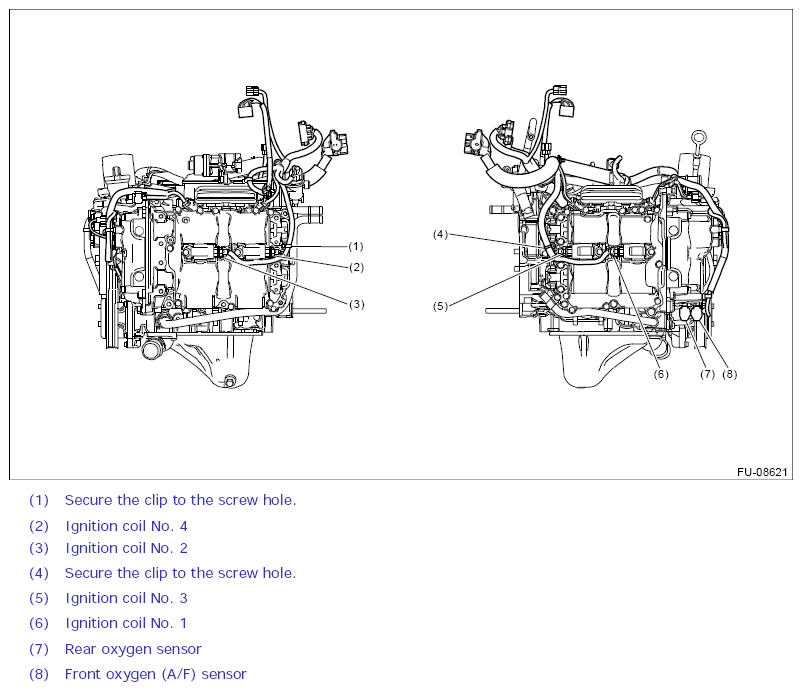 (1)
(2)
(3)
(4)
(5)
(6)
(7)
(8)
FU-08621

(1) Secure the clip to the screw hole.
(2) Ignition coil No. 4
(3) Ignition coil No. 2
(4) Secure the clip to the screw hole.
(5) Ignition coil No. 3
(6) Ignition coil No. 1
(7) Rear oxygen sensor
(8) Front oxygen (A/F) sensor