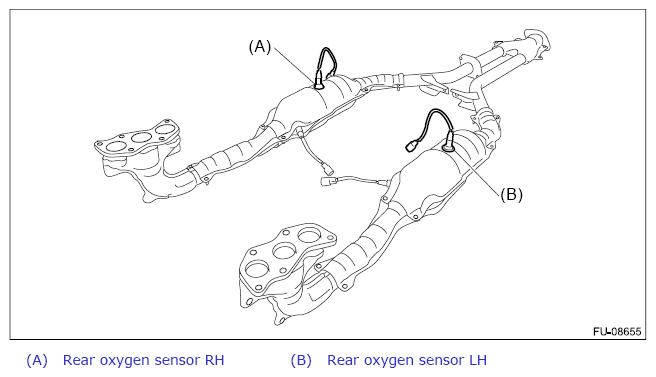 (A)

(B)

FU-08655

(A) Rear oxygen sensor RH

(B) Rear oxygen sensor LH