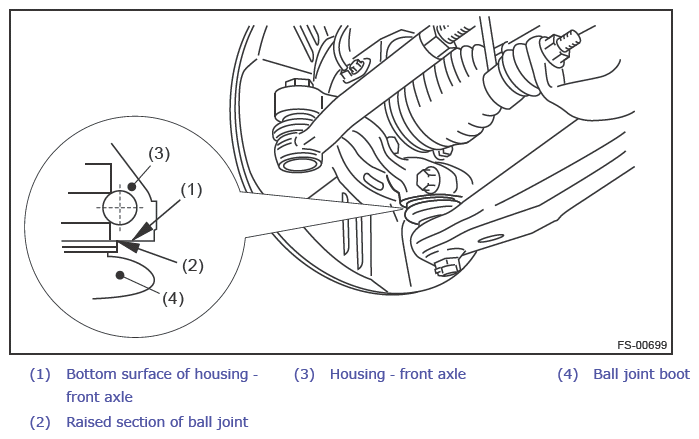 (3)
(1)
(2)
(4)
FS-00699

(1) Bottom surface of housing - front axle

(2) Raised section of ball joint

(3) Housing - front axle

(4) Ball joint boot