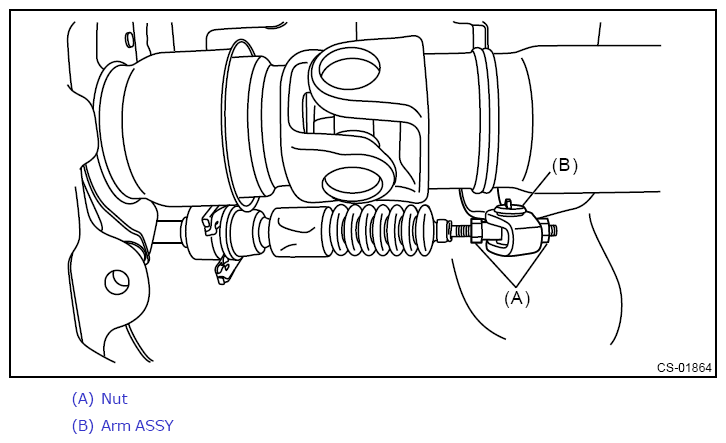 (B)

(A)

CS-01864

(A) Nut

(B) Arm ASSY