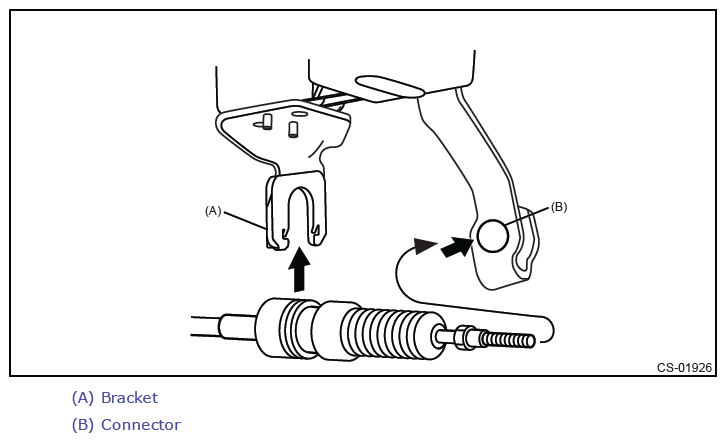 (A)

(B)

CS-01926

(A) Bracket

(B) Connector