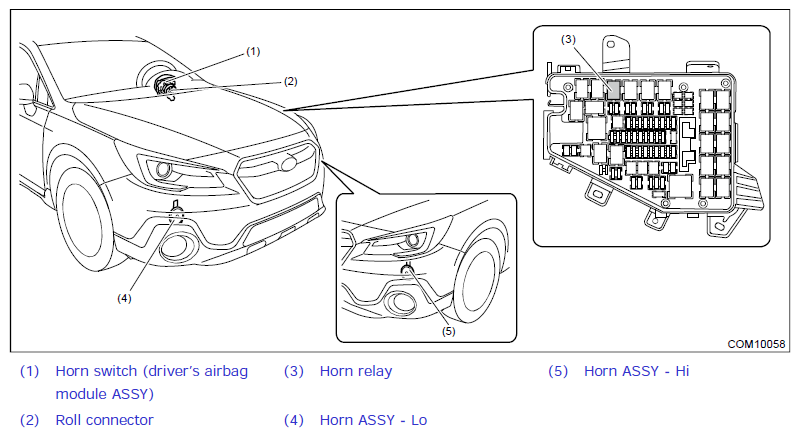 (1)
(2)
(3)
(4)
(5)
COM10058

(1) Horn switch (driver's airbag module ASSY)
(2) Roll connector
(3) Horn relay
(4) Horn ASSY - Lo
(5) Horn ASSY - Hi