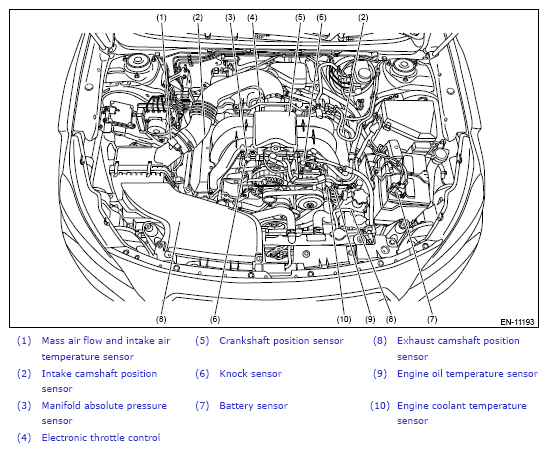 (1) (2) (3) (4) (5) (6) (2)

(8) (6) (10) (9) (8) (7)

EN-11193

(1) Mass air flow and intake air temperature sensor

(2) Intake camshaft position sensor

(3) Manifold absolute pressure sensor

(4) Electronic throttle control

(5) Crankshaft position sensor

(6) Knock sensor

(7) Battery sensor

(8) Exhaust camshaft position sensor

(9) Engine oil temperature sensor

(10) Engine coolant temperature sensor