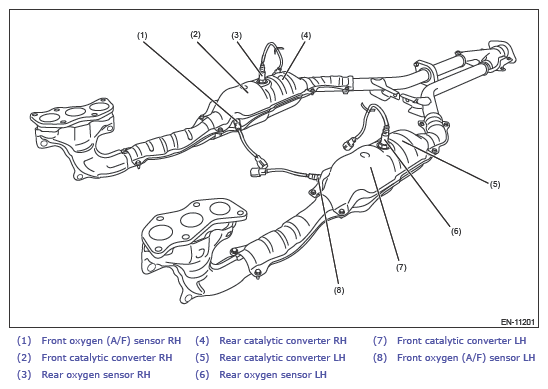 (1)
(2)
(3)
(4)
(5)
(6)
(7)
(8)

EN-11201

(1) Front oxygen (A/F) sensor RH
(2) Front catalytic converter RH
(3) Rear oxygen sensor RH
(4) Rear catalytic converter RH
(5) Rear catalytic converter LH
(6) Rear oxygen sensor LH
(7) Front catalytic converter LH
(8) Front oxygen (A/F) sensor LH