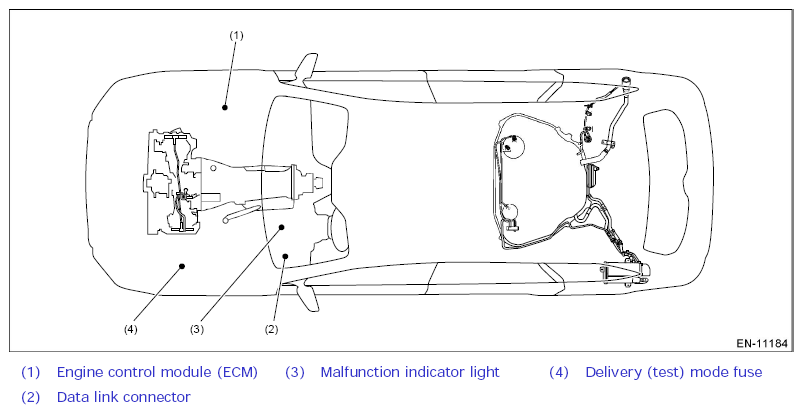 (1)

(4)

(3)

(2)

EN-11184

(1) Engine control module (ECM)
(2) Data link connector
(3) Malfunction indicator light
(4) Delivery (test) mode fuse