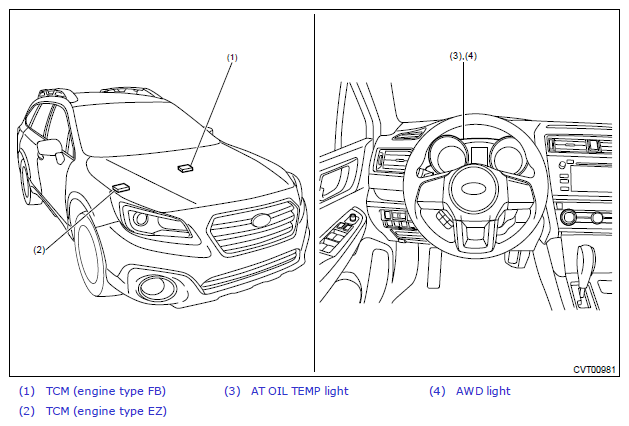 (1)

(2)

(3),(4)

CVT00981

(1) TCM (engine type FB)
(2) TCM (engine type EZ)
(3) AT OIL TEMP light
(4) AWD light