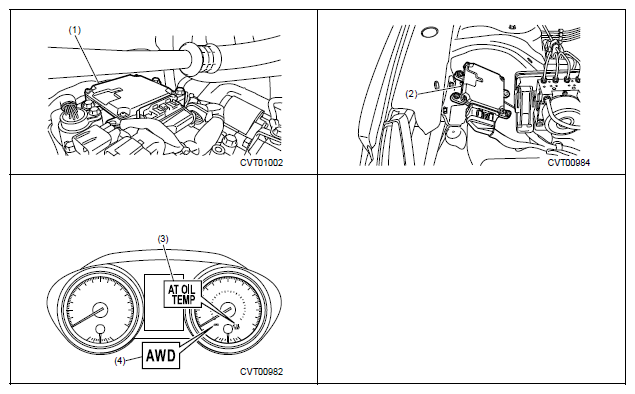 (1)

CVT01002

(2)

CVT00984

(3)

AT OIL TEMP

(4)

AWD

CVT00982