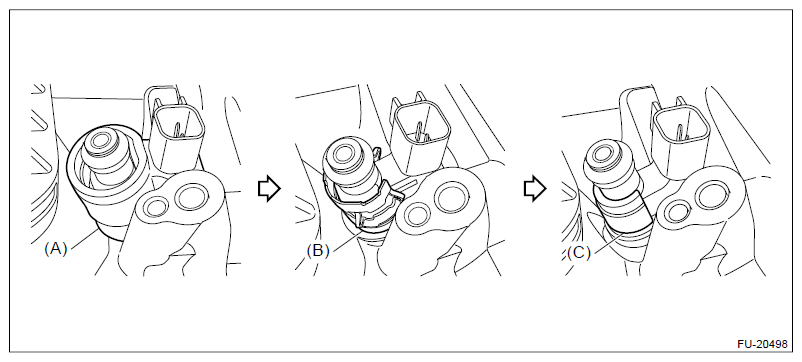 (A)

(B)

(C)

FU-20498