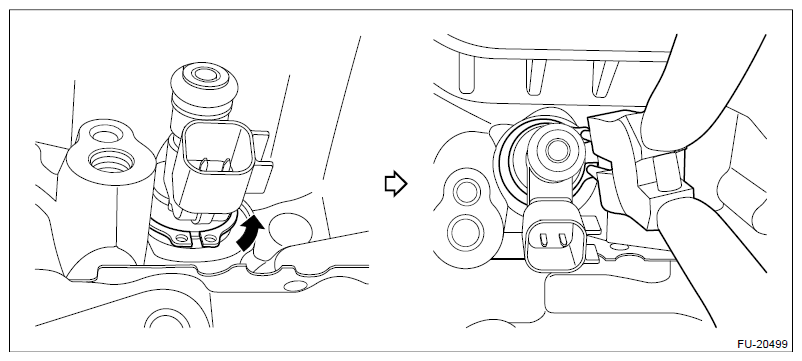 FU-20499