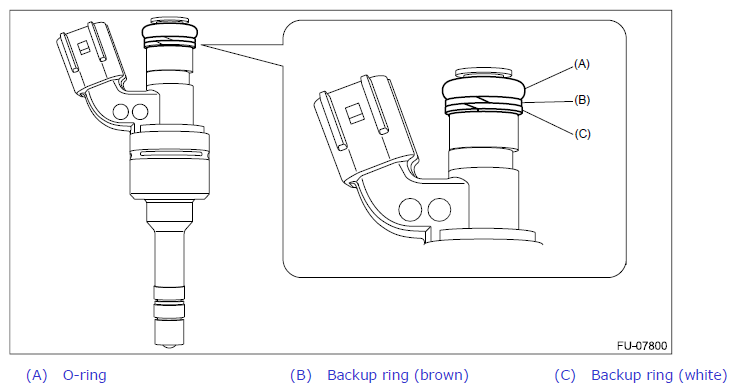 (A)
(B)
(C)

FU-07800

(A) O-ring

(B) Backup ring (brown)

(C) Backup ring (white)