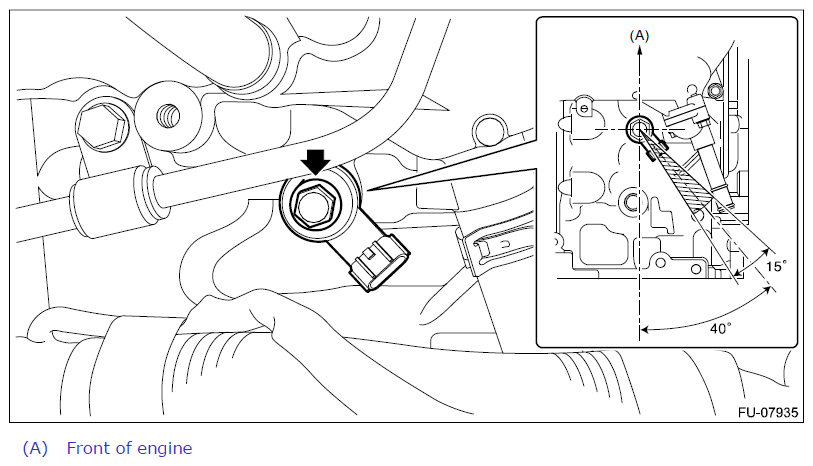 (A)

15°

40°

FU-07935

(A) Front of engine