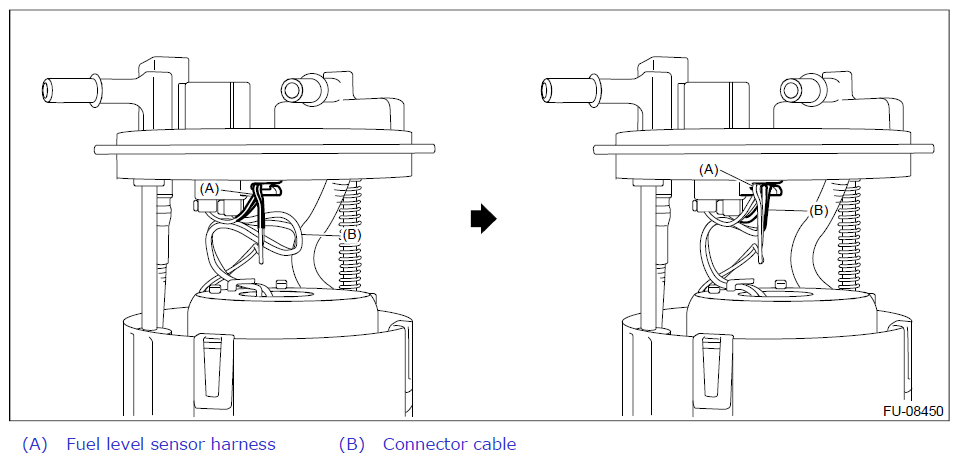 (A)
(B)
(A)
(B)
FU-08450

(A) Fuel level sensor harness (B) Connector cable